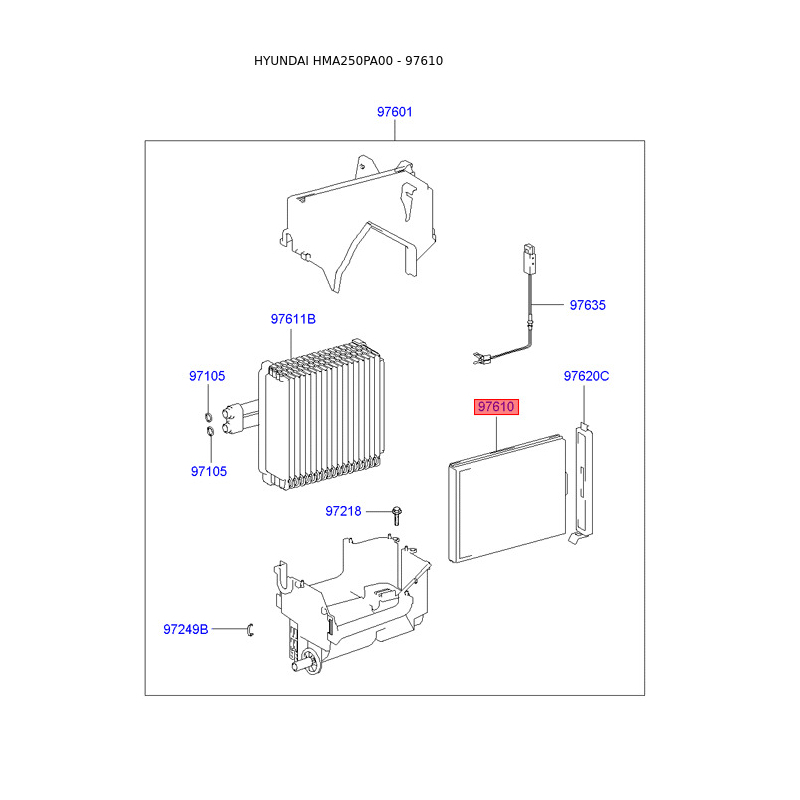 HYUNDAI HMA250PA00 - 97610

97601

97635

97611B

97105

97620C

97610

97105

97218

97249B