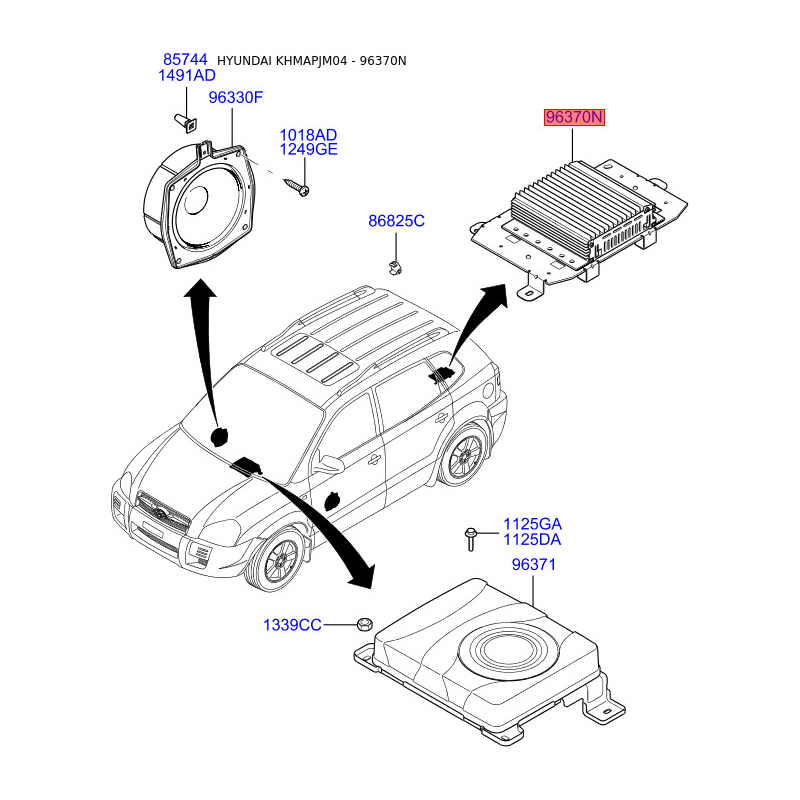 85744 HYUNDAI KHMAPJM04 - 96370N
1491AD

96330F

1018AD
1249GE

96370N

86825C

1125GA
1125DA

96371

1339CC