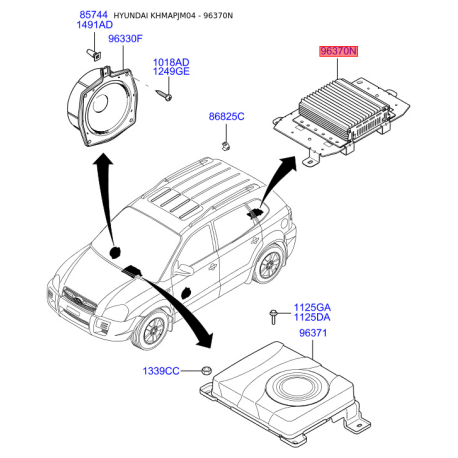 85744 HYUNDAI KHMAPJM04 - 96370N
1491AD
96330F
1018AD
1249GE
96370N
86825C
1125GA
1125DA
96371
1339CC