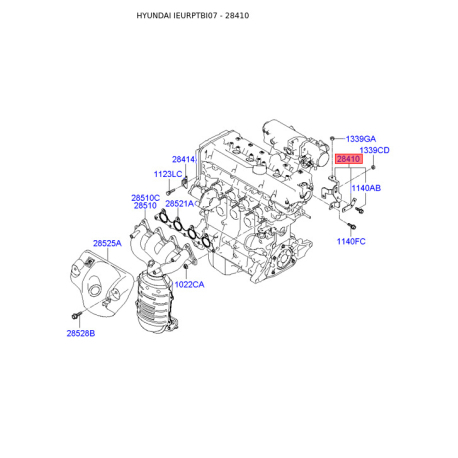 HYUNDAI IEURPTBI07 - 28410

1339GA
1339CD
28410
28414
1123LC
1140AB
28510C
28510
28521A
1140FC
28525A
1022CA
28528B