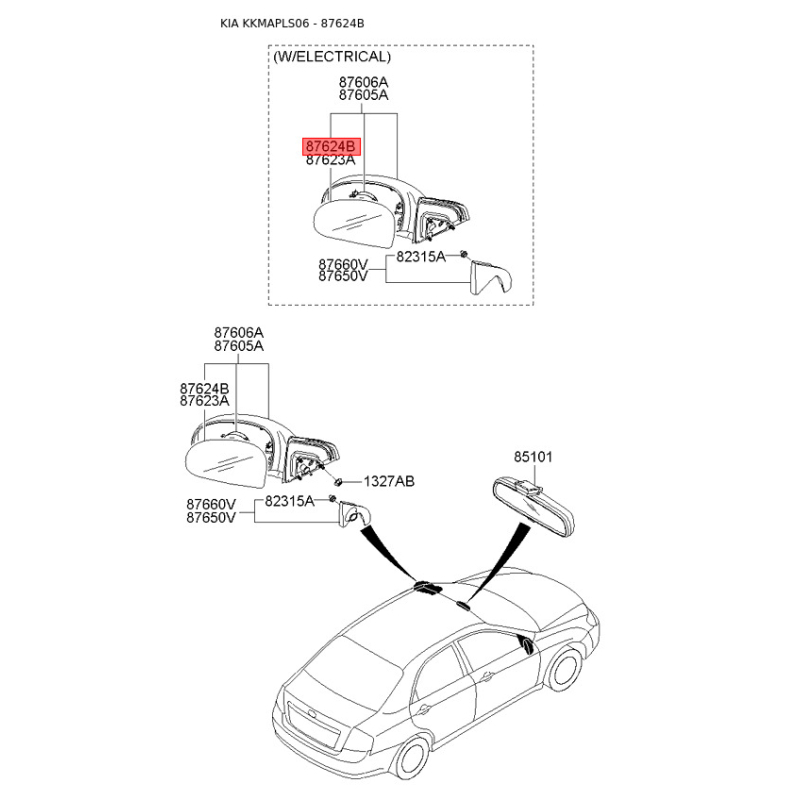 KIA KKMAPLS06 - 87624B

(W/ELECTRICAL)

87606A
87605A

87624B
87623A

87660V
87650V

82315A

87606A
87605A

87624B
87623A

1327AB

87660V
87650V

82315A

85101