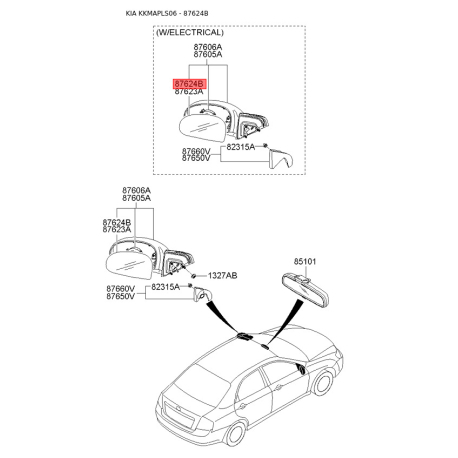 KIA KKMAPLS06 - 87624B

(W/ELECTRICAL)

87606A
87605A

87624B
87623A

87660V
87650V

82315A

87606A
87605A

87624B
87623A

1327AB

87660V
87650V

82315A

85101