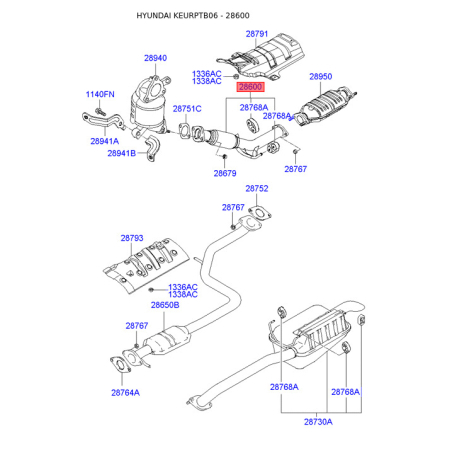 HYUNDAI KEURPTB06 - 28600

28791
28940
1336AC
1338AC
28600
28950
1140FN
28751C
28768A
28768A
28941A
28941B
28679
28767
28752
28767
28793
1336AC
1338AC
28650B
28767
28764A
28768A
28768A
28730A