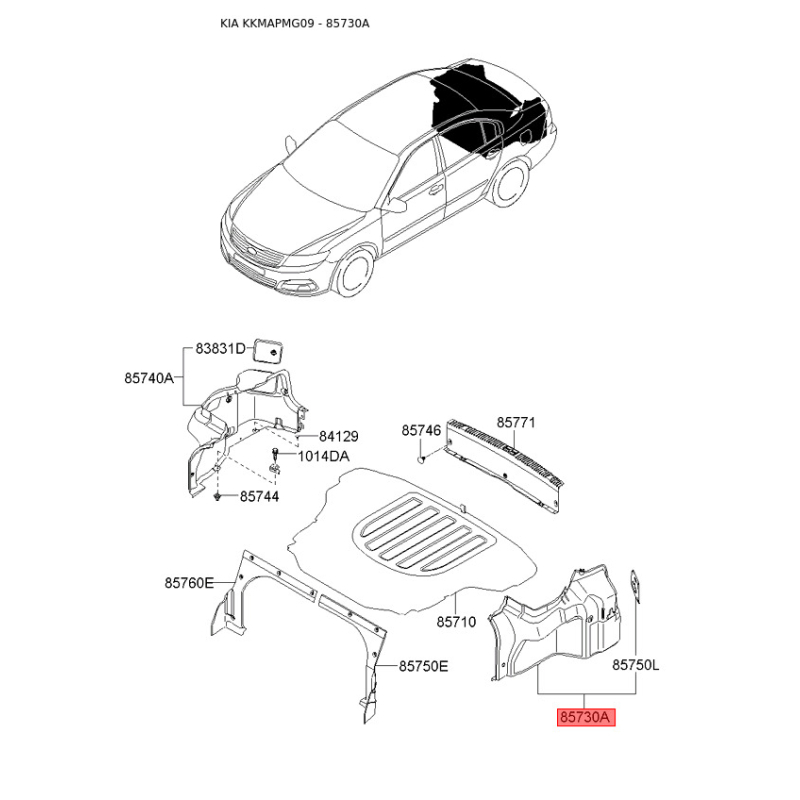 KIA KKMAPMG09 - 85730A

83831D
85740A
84129
1014DA
85744
85746
85771
85760E
85710
85750E
85750L
85730A