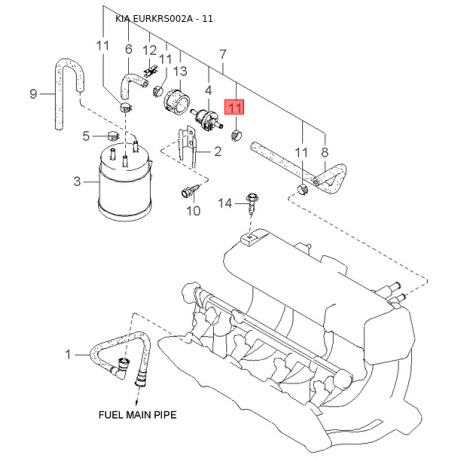 KIA EURKRS002A - 11

11
6
12
11
13
7
4
11
9
5
2
11
8
3
10
14
1

FUEL MAIN PIPE