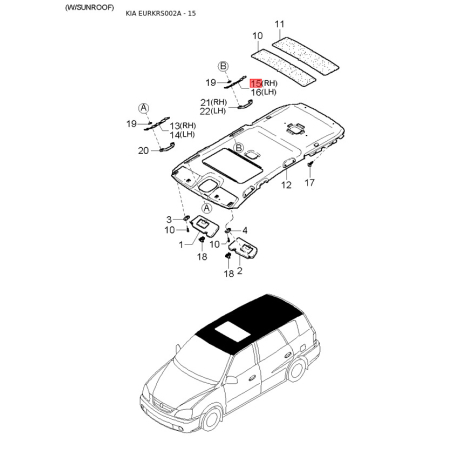 (W/SUNROOF)

KIA EURKRS002A - 15

11
10
B
19
15(RH)
16(LH)
21(RH)
22(LH)
A
19
13(RH)
14(LH)
20
B
12
17
A
3
10
1
18
4
10
18
2