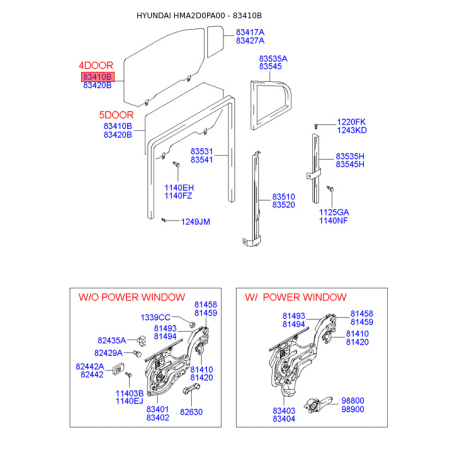 HYUNDAI HMA2D0PA00 - 83410B

83417A
83427A

4DOOR
83410B
83420B

83535A
83545

5DOOR
83410B
83420B

1220FK
1243KD

83531
83541

83535H
83545H

1140EH
1140FZ

83510
83520

1125GA
1140NF

1249JM

W/O POWER WINDOW

81458
81459

1339CC

81493
81494

82435A

82429A

82442A
82442

81410
81420

11403B
1140EJ

83401
83402

82630

W/ POWER WINDOW

81493
81494

81458
81459

81410
81420

83403
83404

98800
98900