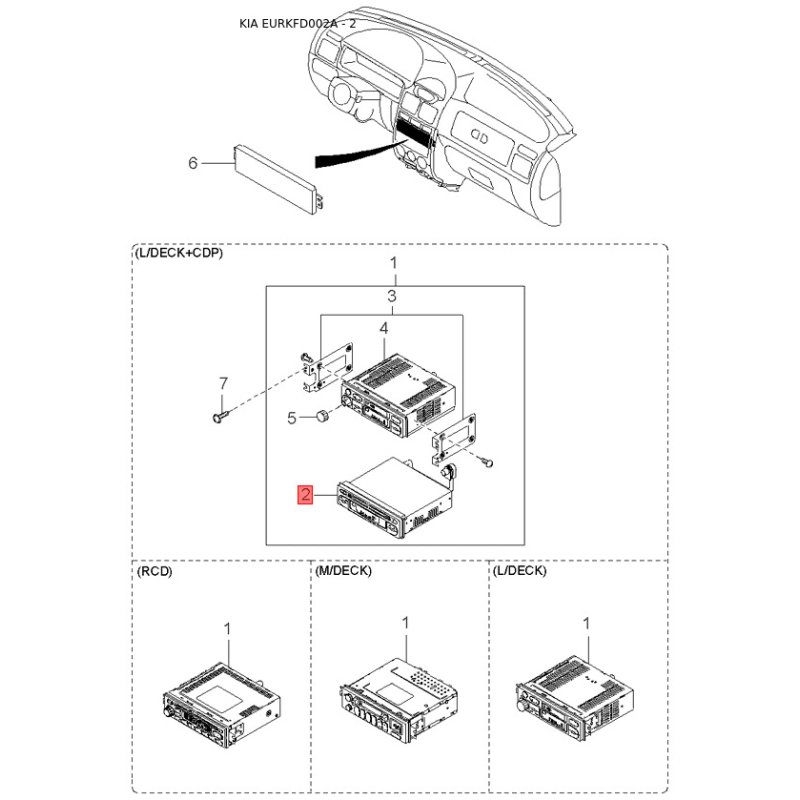 KIA EURKFD002A - 2

6

(L/DECK+CDP)

1

3

4

7

5

2

(RCD)

1

(M/DECK)

1

(L/DECK)

1