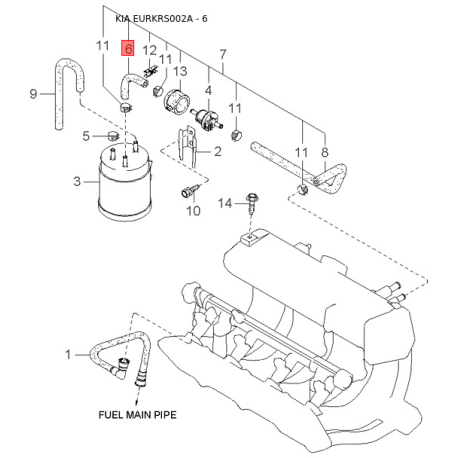 KIA EURKRS002A - 6

11
6
12
11
13
7
4
11
9
5
2
11
8
3
10
14
1

FUEL MAIN PIPE