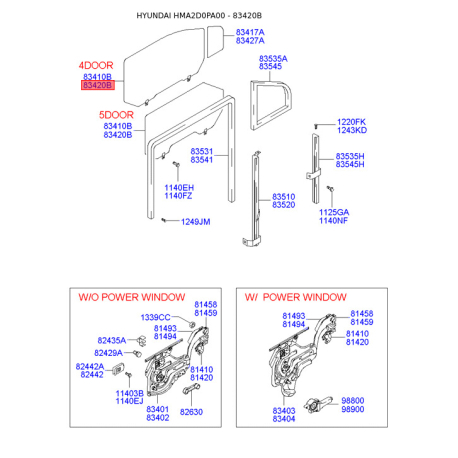 HYUNDAI HMA2D0PA00 - 83420B

83417A
83427A

4DOOR
83410B
83420B

83535A
83545

5DOOR
83410B
83420B

1220FK
1243KD

83531
83541

83535H
83545H

1140EH
1140FZ

83510
83520

1125GA
1140NF

1249JM

W/O POWER WINDOW

81458
81459

1339CC

81493
81494

82435A

82429A

82442A
82442

81410
81420

11403B
1140EJ

83401
83402

82630

W/ POWER WINDOW

81493
81494

81458
81459

81410
81420

83403
83404

98800
98900