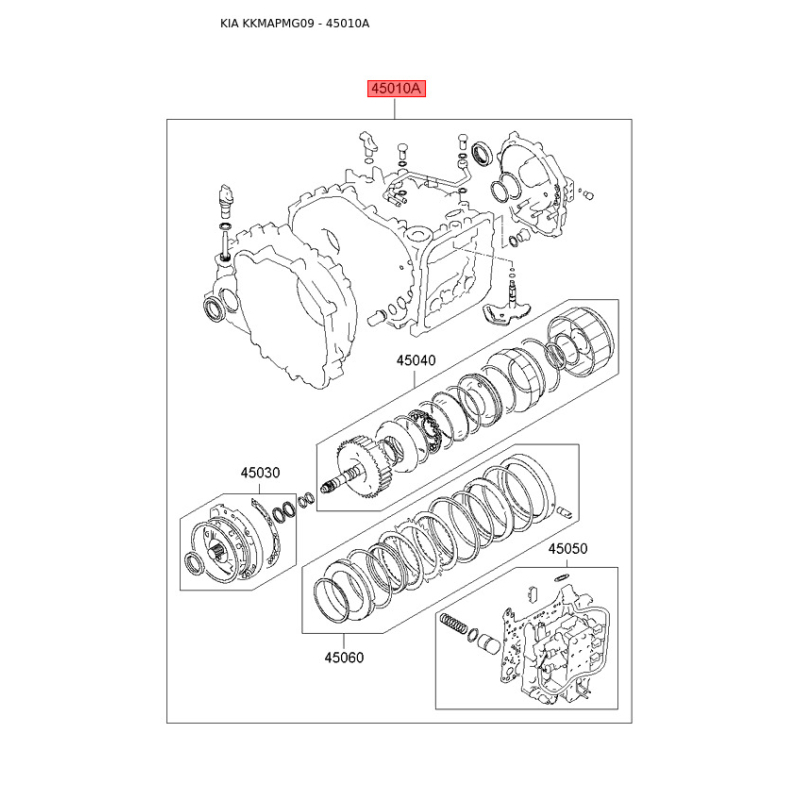 KIA KKMAPMG09 - 45010A

45010A

45040

45030

45050

45060