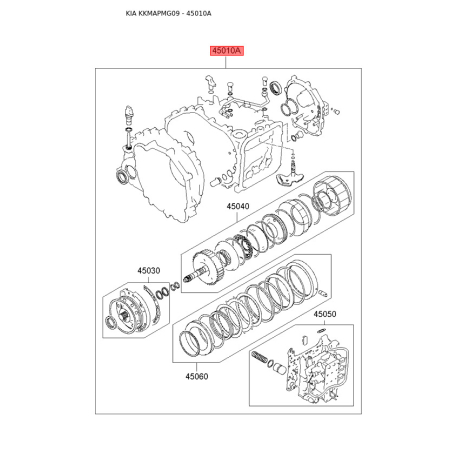 KIA KKMAPMG09 - 45010A

45010A

45040

45030

45050

45060