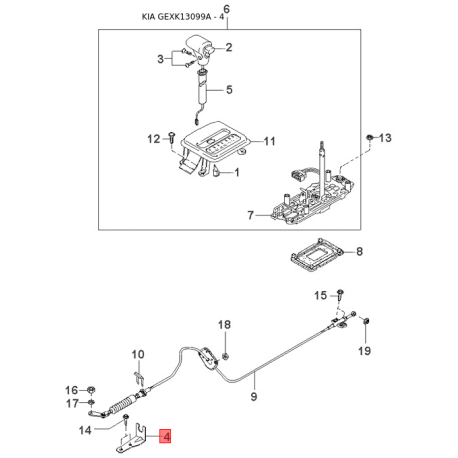 KIA GEXK13099A - 4

6
2
3
5
12
11
13
1
7
8
15
18
19
10
9
16
17
14
4