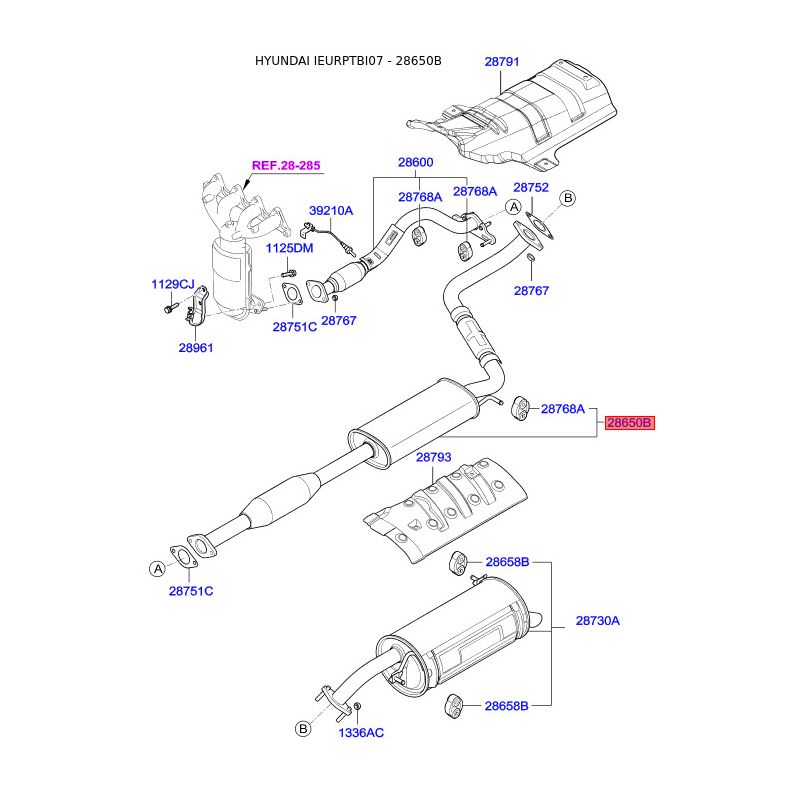 HYUNDAI IEURPTBI07 - 28650B

28791

REF.28-285

28600

28768A

28768A

28752

A

B

39210A

1125DM

1129CJ

28767

28751C

28767

28961

28768A

28650B

28793

A

28751C

28658B

28730A

28658B

B

1336AC