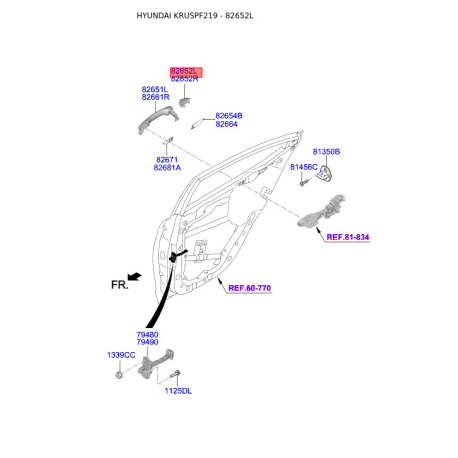 HYUNDAI KRUSPF219 - 82652L

82652L
82652R

82651L
82661R

82654B
82664

82671
82681A

81350B

81456C

REF.81-834

FR.

REF.60-770

79480
79490

1339CC

1125DL