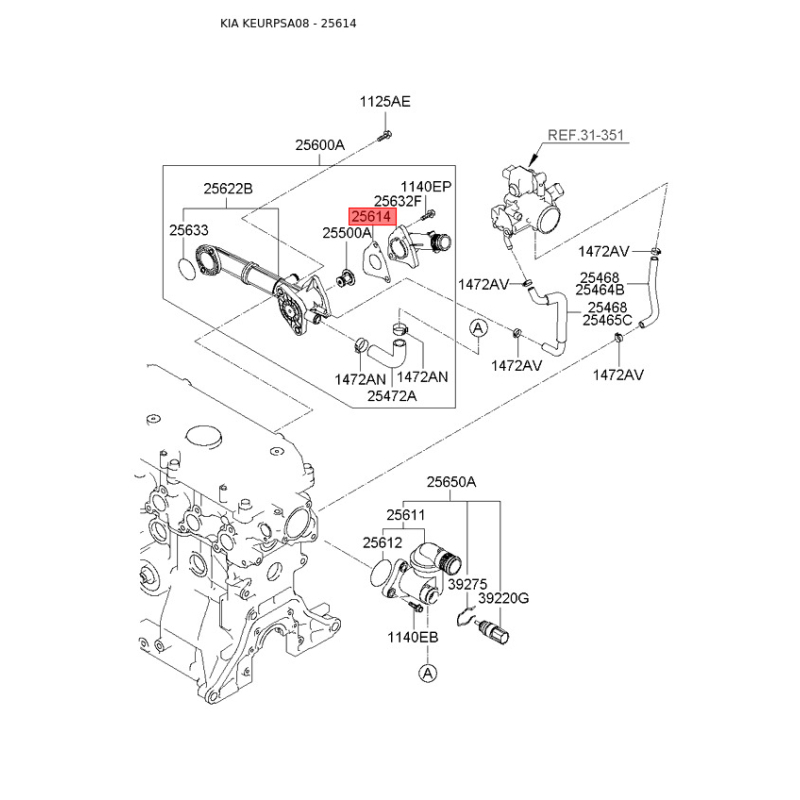 KIA KEURPSA08 - 25614

1125AE
25600A
REF.31-351
25622B
1140EP
25632F
25614
25633
25500A
1472AV
1472AV
25468
25464B
25468
25465C
A
1472AV
1472AV
1472AN
1472AN
25472A
25650A
25611
25612
39275
39220G
1140EB
A