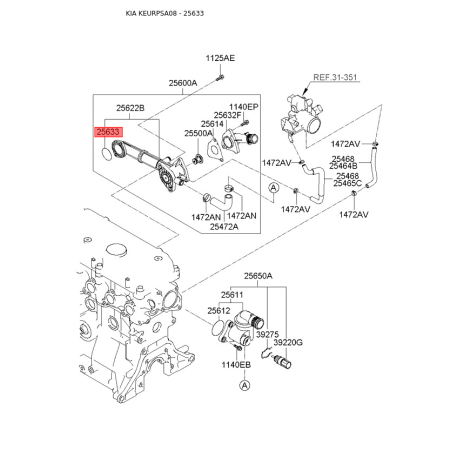 KIA KEURPSA08 - 25633

1125AE
25600A
REF.31-351
25622B
1140EP
25632F
25614
25633
25500A
1472AV
1472AV
25468
25464B
25468
25465C
A
1472AV
1472AV
1472AN
1472AN
25472A
25650A
25611
25612
39275
39220G
1140EB
A