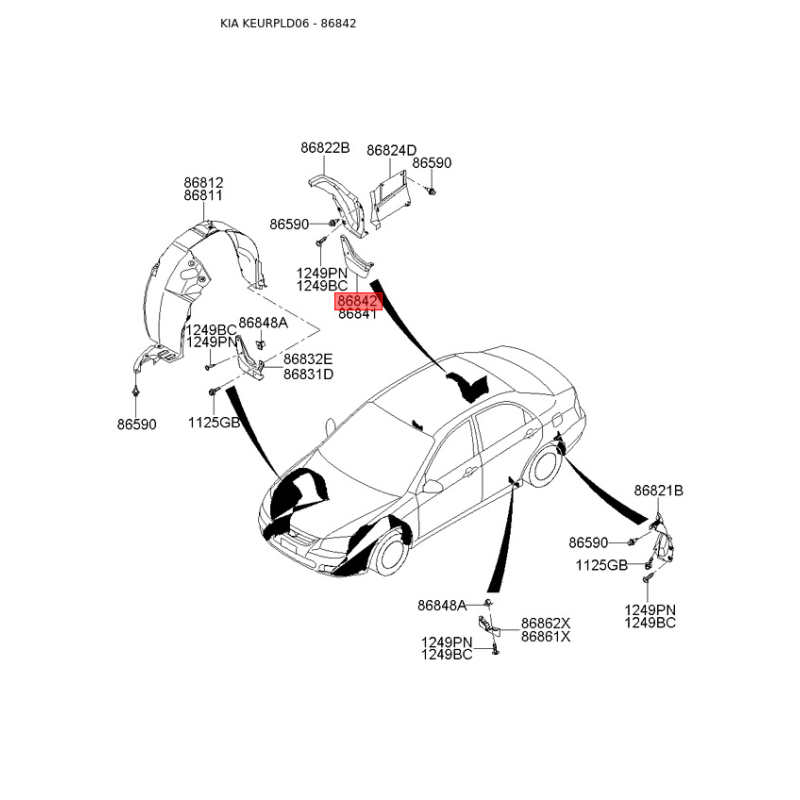 KIA KEURPLD06 - 86842

86822B
86824D
86590
86812
86811
86590
1249PN
1249BC
86842
86841
1249BC
1249PN
86848A
86832E
86831D
86590
1125GB
86821B
86590
1125GB
1249PN
1249BC
86848A
86862X
86861X
1249PN
1249BC