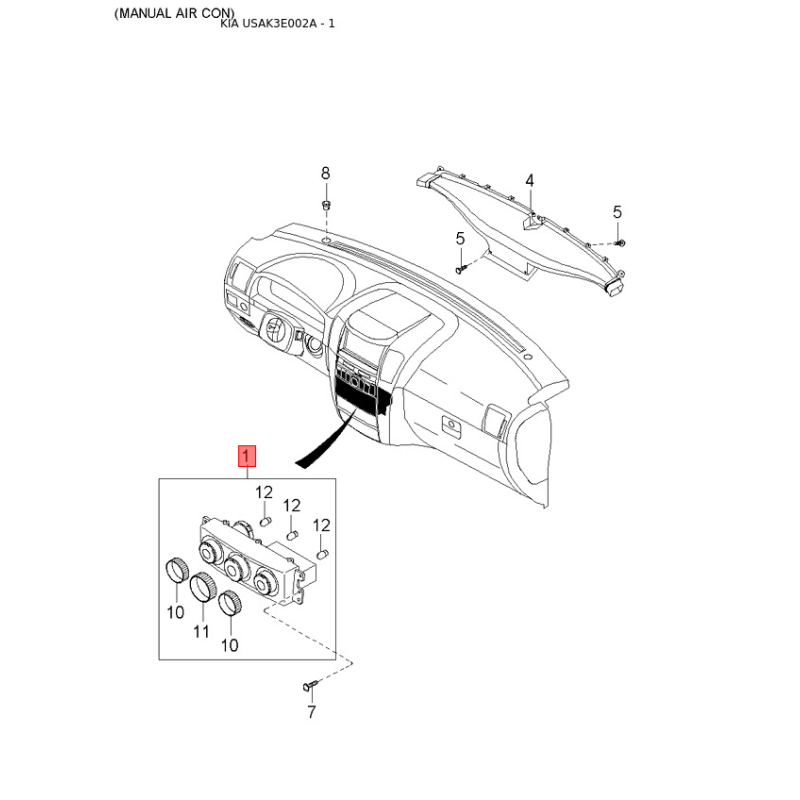 (MANUAL AIR CON)
KIA USAK3E002A - 1

8
4
5
5
1
12
12
12
10
11
10
7