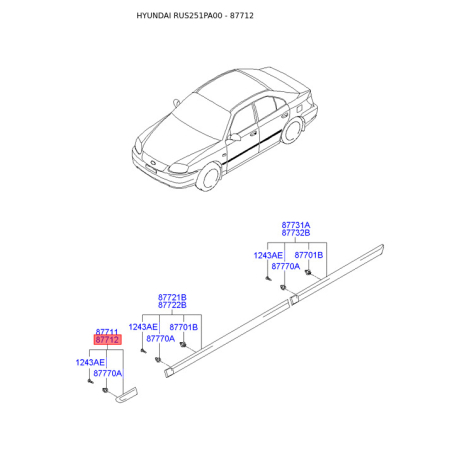 HYUNDAI RUS251PA00 - 87712

87731A
87732B
1243AE
87701B
87770A

87721B
87722B
1243AE
87701B
87770A

87711
87712
1243AE
87770A