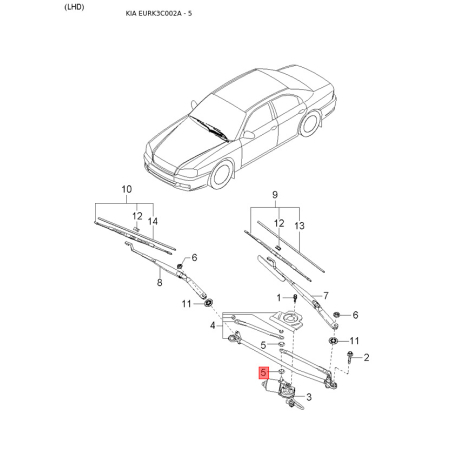 (LHD)

KIA EURK3C002A - 5

10
12
14
6
8
11
9
12
13
1
7
6
4
5
11
2
5
3