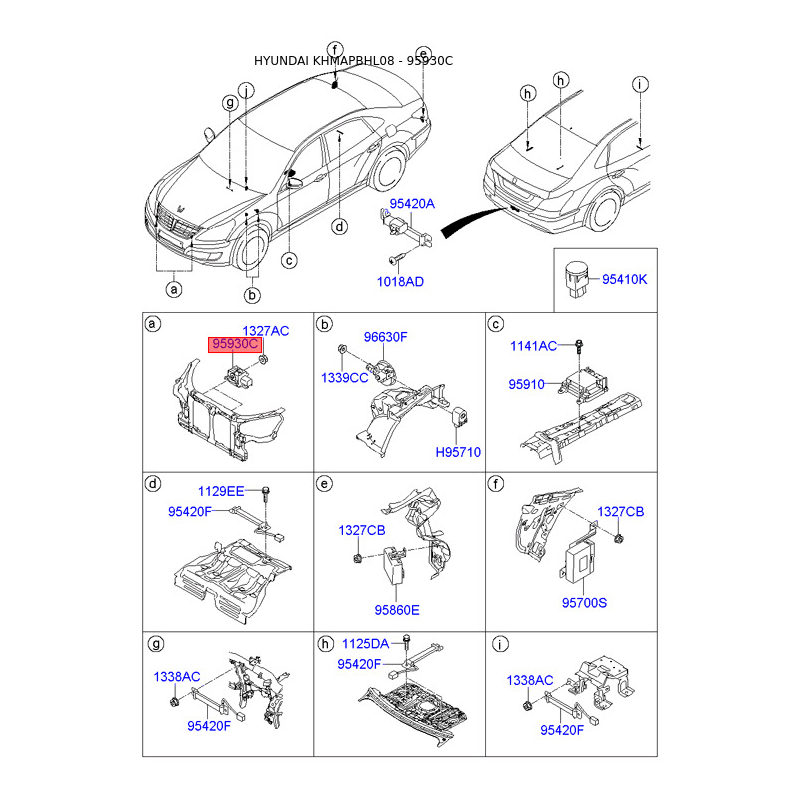 HYUNDAI KHMAPBHL08 - 95930C

f
e
g
j
h
h
i
d
c
a
b
95420A
1018AD
95410K

a
1327AC
95930C

b
96630F
1339CC
H95710

c
1141AC
95910

d
1129EE
95420F

e
1327CB
95860E

f
1327CB
95700S

g
1338AC
95420F

h
1125DA
95420F

i
1338AC
95420F