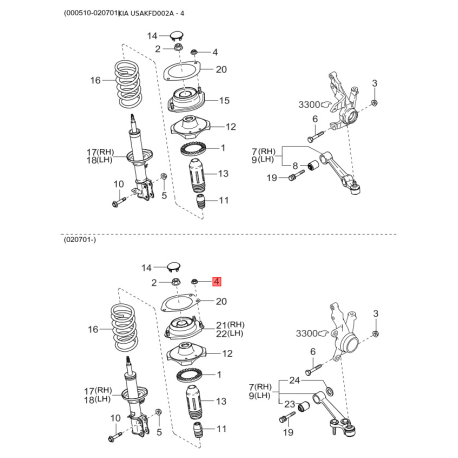 (000510-020701)KIA USAKFD002A - 4

14
2
4
20
16
15
12
1
17(RH)
18(LH)
13
10
5
11
3
3300
6
7(RH)
9(LH)
8
19

(020701-)

14
2
4
20
16
21(RH)
22(LH)
12
1
17(RH)
18(LH)
13
10
5
11
3
3300
6
7(RH)
9(LH)
24
23
19