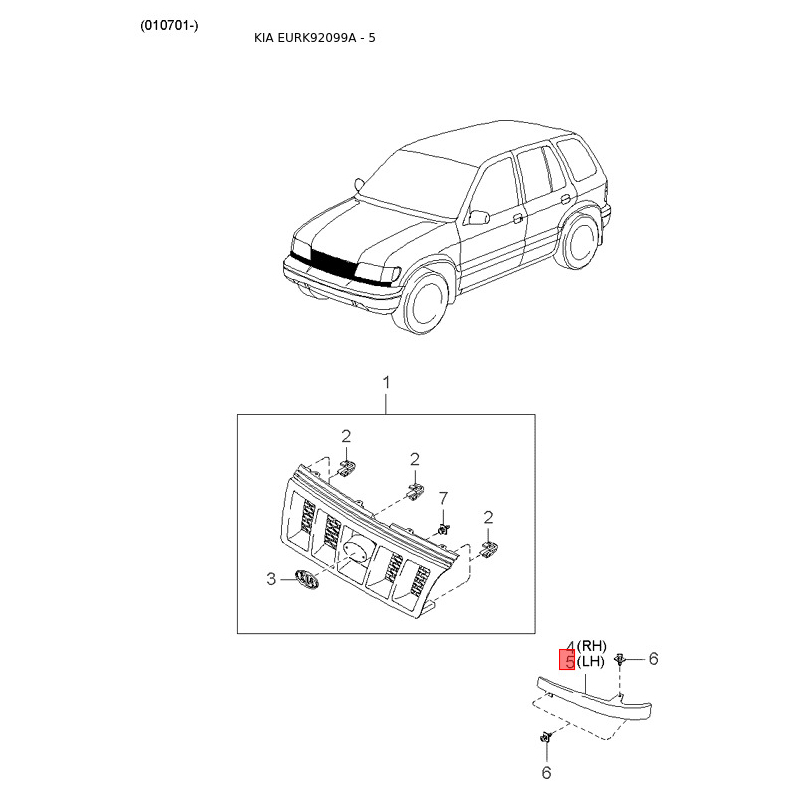 (010701-)

KIA EURK92099A - 5

1

2

2

7

2

3

4 (RH)
5 (LH)

6

6