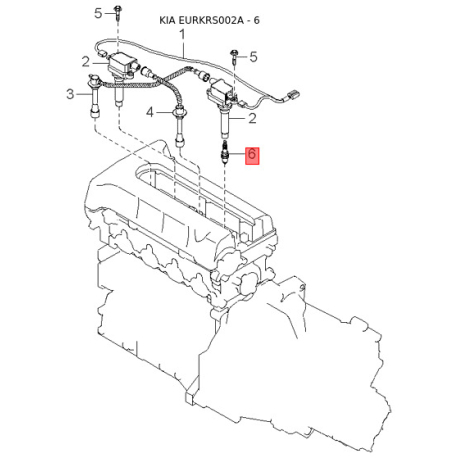 5
KIA EURKRS002A - 6
1
5
2
3
4
2
6