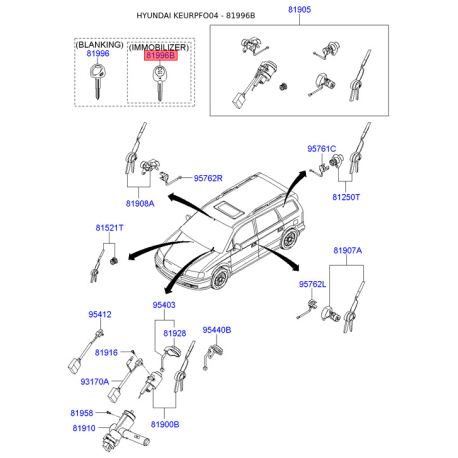 HYUNDAI KEURPFO04 - 81996B

81905

(BLANKING)
81996

(IMMOBILIZER)
81996B

95761C

95762R

81908A

81250T

81521T

81907A

95762L

95403

95412

81928

95440B

81916

93170A

81958

81910

81900B