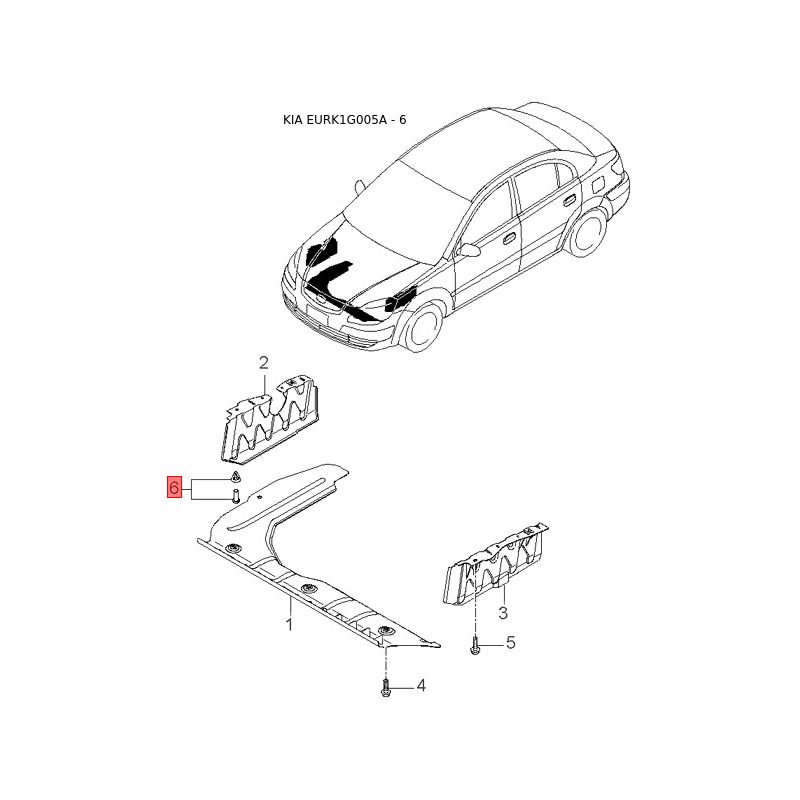 KIA EURK1G005A - 6

2

6

1

3

5

4