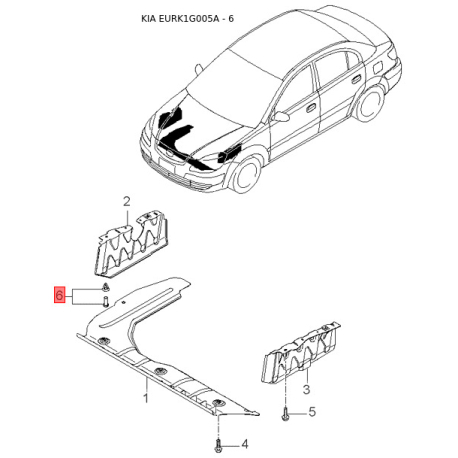 KIA EURK1G005A - 6

2

6

1

3

5

4