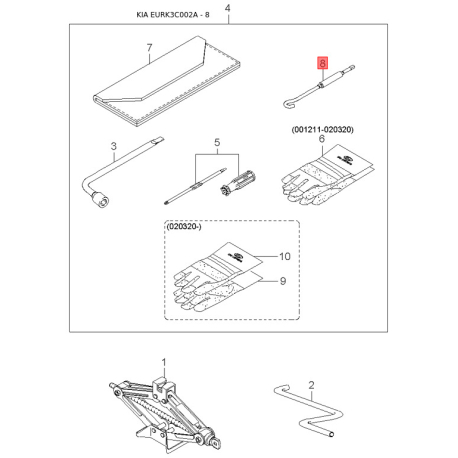 KIA EURK3C002A - 8

4

7

8

(001211-020320)

3

5

6

(020320-)

10

9

1

2