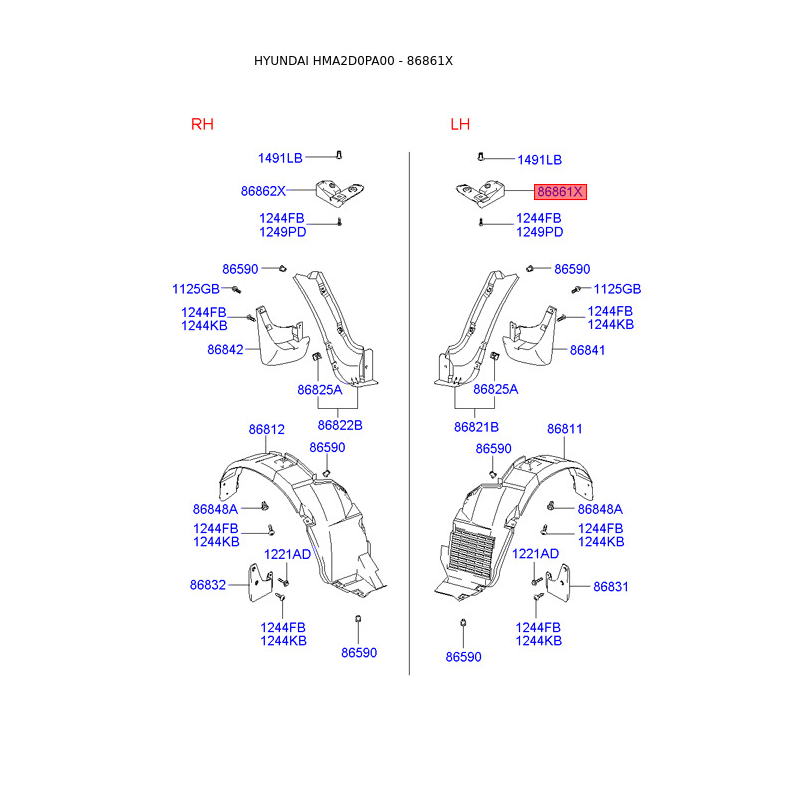 HYUNDAI HMA2D0PA00 - 86861X

RH

1491LB
86862X
1244FB
1249PD
86590
1125GB
1244FB
1244KB
86842
86825A
86822B
86812
86590
86848A
1244FB
1244KB
1221AD
86832
1244FB
1244KB
86590

LH

1491LB
86861X
1244FB
1249PD
86590
1125GB
1244FB
1244KB
86841
86825A
86821B
86811
86590
86848A
1244FB
1244KB
1221AD
86831
1244FB
1244KB
86590