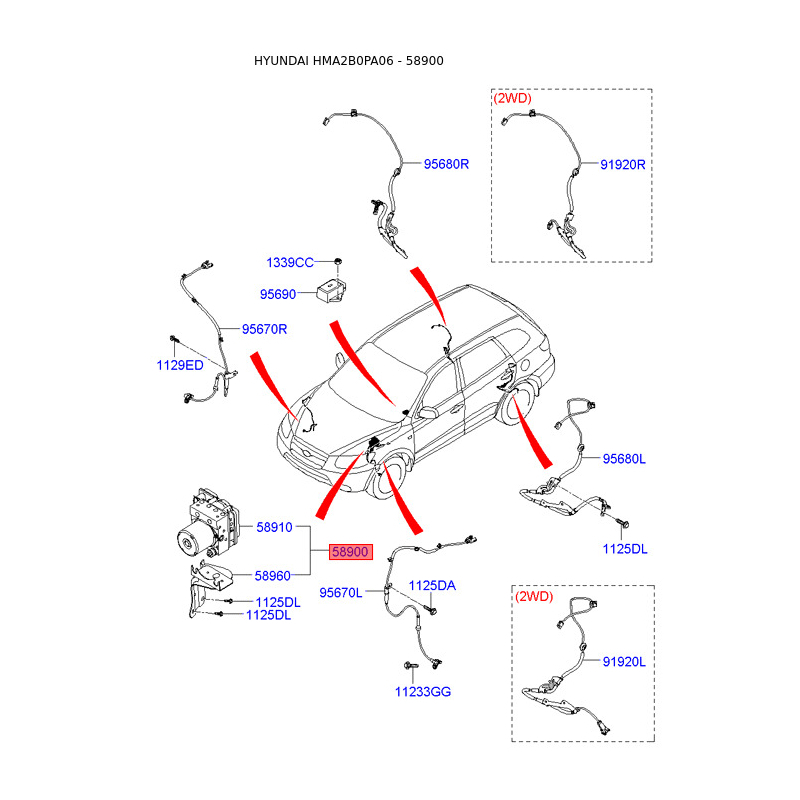 HYUNDAI HMA2B0PA06 - 58900

(2WD)

95680R

91920R

1339CC

95690

95670R

1129ED

95680L

1125DL

58910

58900

58960

1125DL

1125DL

95670L

1125DA

11233GG

(2WD)

91920L