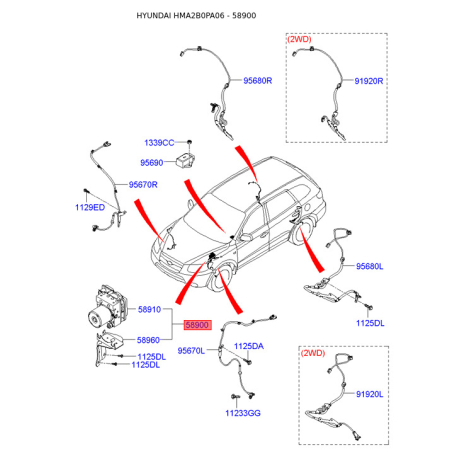 HYUNDAI HMA2B0PA06 - 58900

(2WD)

95680R

91920R

1339CC

95690

95670R

1129ED

95680L

1125DL

58910

58900

58960

1125DL

1125DL

95670L

1125DA

11233GG

(2WD)

91920L