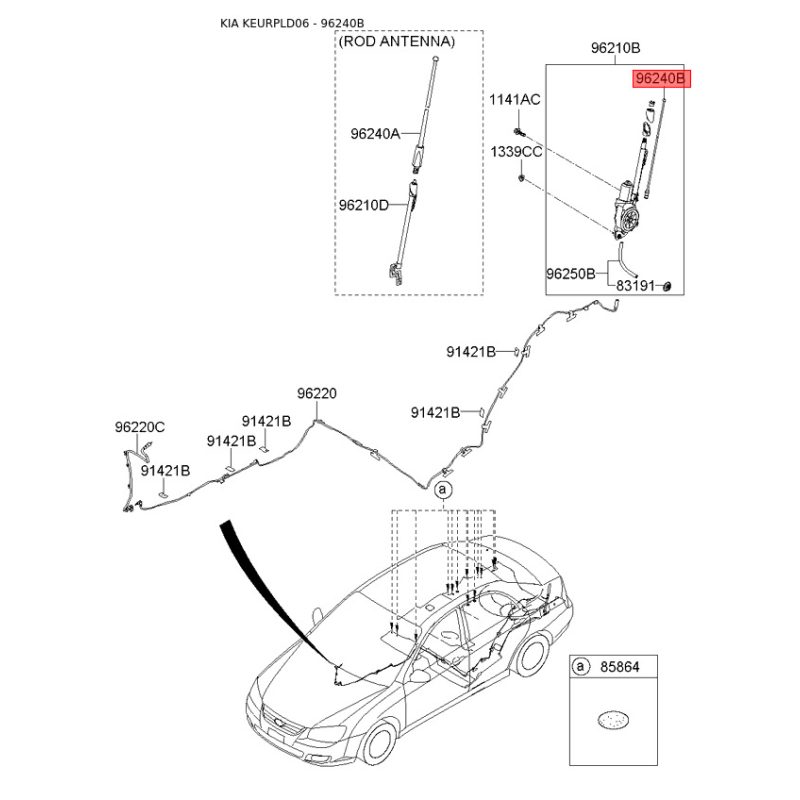 KIA KEURPLD06 - 96240B

(ROD ANTENNA)

96240A

96210D

96210B

96240B

1141AC

1339CC

96250B

83191

91421B

91421B

96220

96220C

91421B

91421B

91421B

a

a 85864