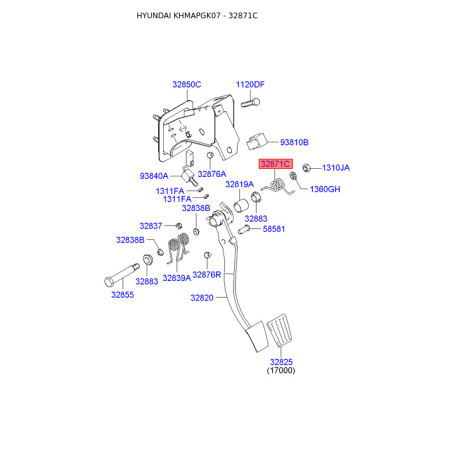 HYUNDAI KHMAPGK07 - 32871C

32850C
1120DF
93810B
32871C
1310JA
93840A
32876A
32819A
1360GH
1311FA
1311FA
32838B
32883
32837
58581
32838B
32883
32839A
32876R
32855
32820
32825
(17000)