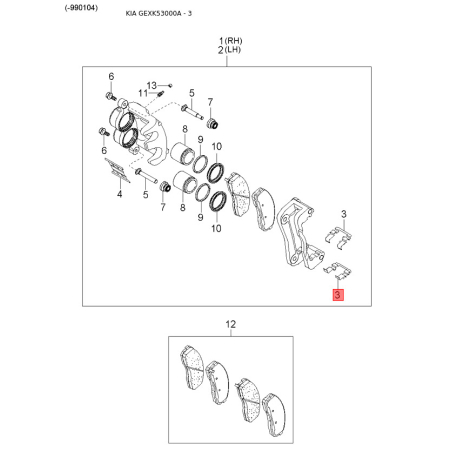 (-990104)

KIA GEXK53000A - 3

1 (RH)
2 (LH)

6
13
11
5
7
6
8
9
10
4
5
7
8
9
10
3
3

12