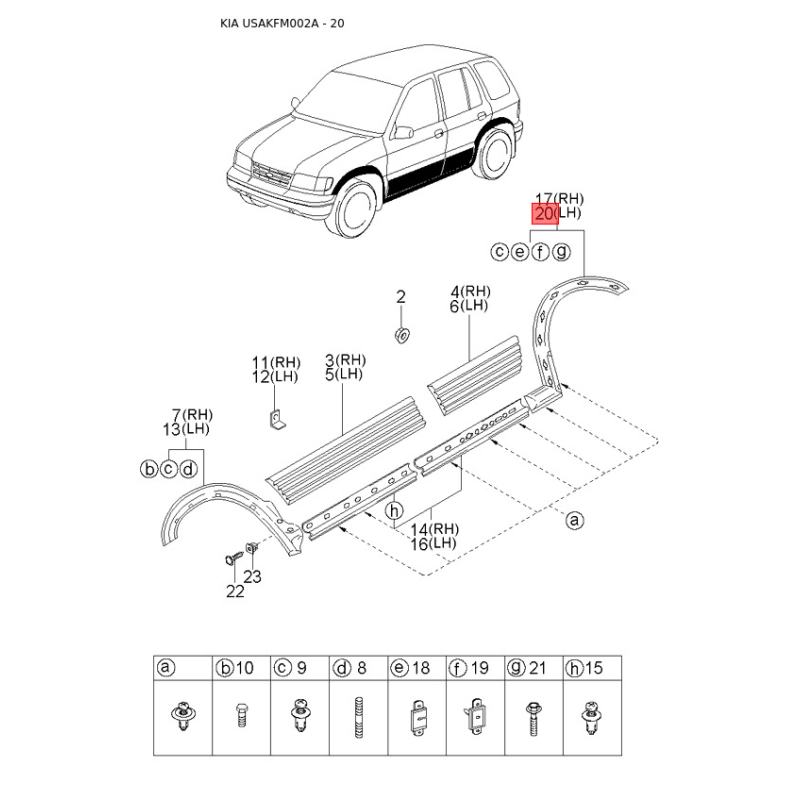 KIA USAKFM002A - 20

17(RH)
20(LH)

c e f g

2

4(RH)
6(LH)

11(RH)
12(LH)

3(RH)
5(LH)

7(RH)
13(LH)

b c d

h

14(RH)
16(LH)

a

22

23

| a | b 10 | c 9 | d 8 | e 18 | f 19 | g 21 | h 15 |
|---|---|---|---|---|---|---|---|
| | | | | | | | |