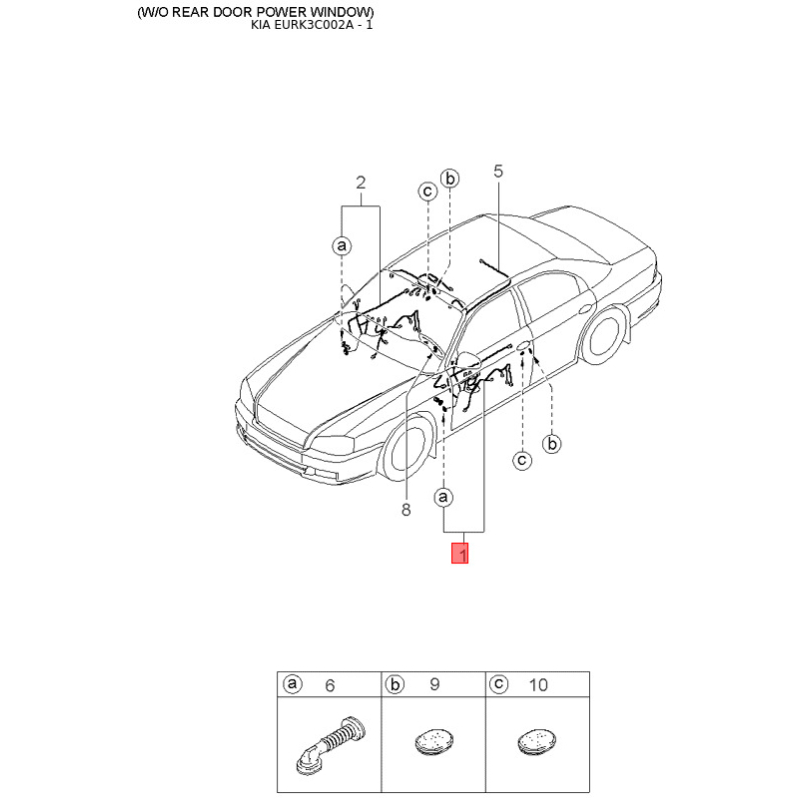 (W/O REAR DOOR POWER WINDOW)
KIA EURK3C002A - 1

2
c
b
5
a
b
c
a
8
1

| a 6 | b 9 | c 10 |
|---|---|---|
| | | |