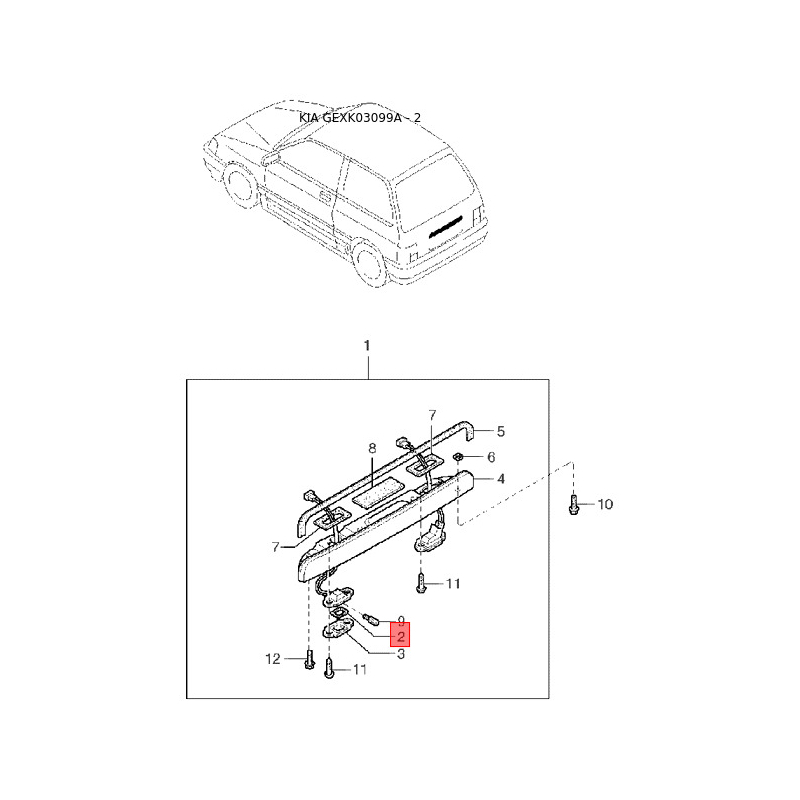 KIA GEXK03099A - 2

1

7
5
8
6
4
10
7
11
9
2
3
12
11