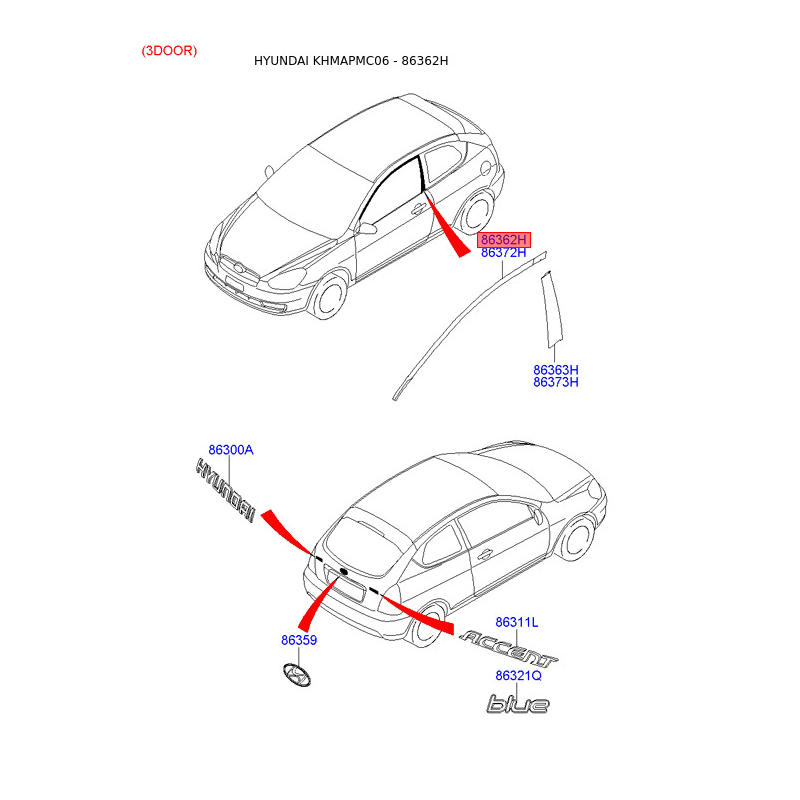 (3DOOR)

HYUNDAI KHMAPMC06 - 86362H

86362H
86372H

86363H
86373H

86300A

HYUNDAI

86359

86311L

ACCENT

86321Q

blue