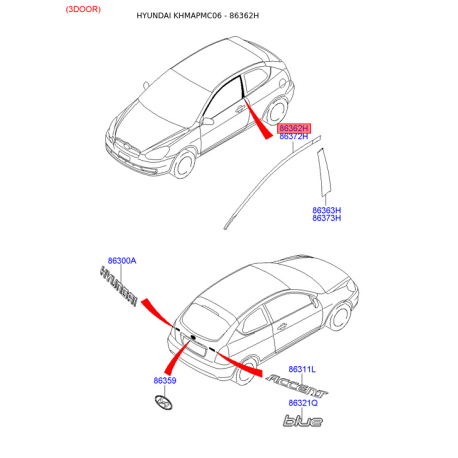 (3DOOR)

HYUNDAI KHMAPMC06 - 86362H

86362H
86372H

86363H
86373H

86300A

HYUNDAI

86359

86311L

ACCENT

86321Q

blue