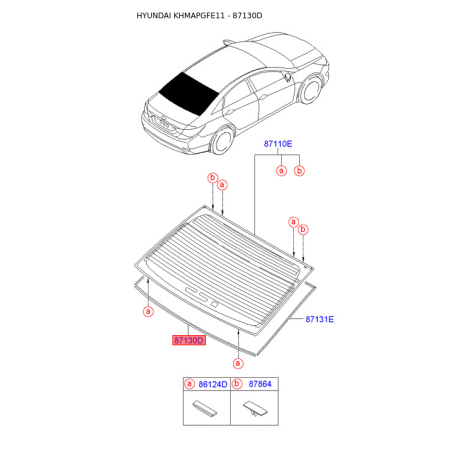 HYUNDAI KHMAPGFE11 - 87130D

87110E

a b

b a

a b

a

87131E

87130D

a

| a 86124D | b 87864 |
|---|---|
| | |