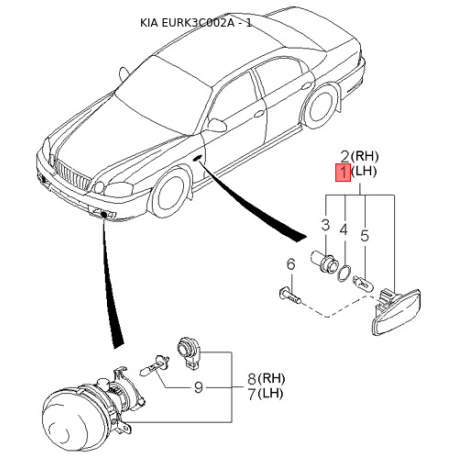 KIA EURK3C002A - 1

2(RH)
1(LH)

3
4
5
6

9
8(RH)
7(LH)