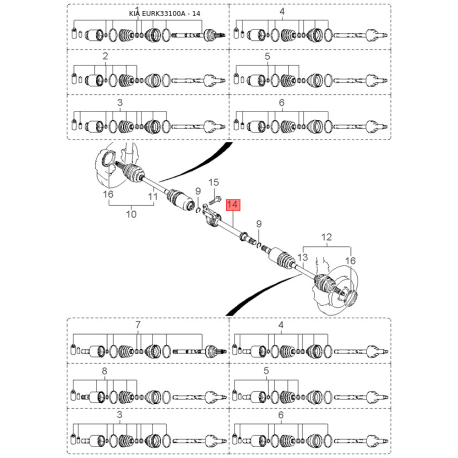 KIA EURK33100A - 14
1
4
2
5
3
6
16
11
10
9
15
14
9
12
13
16
7
4
8
5
3
6