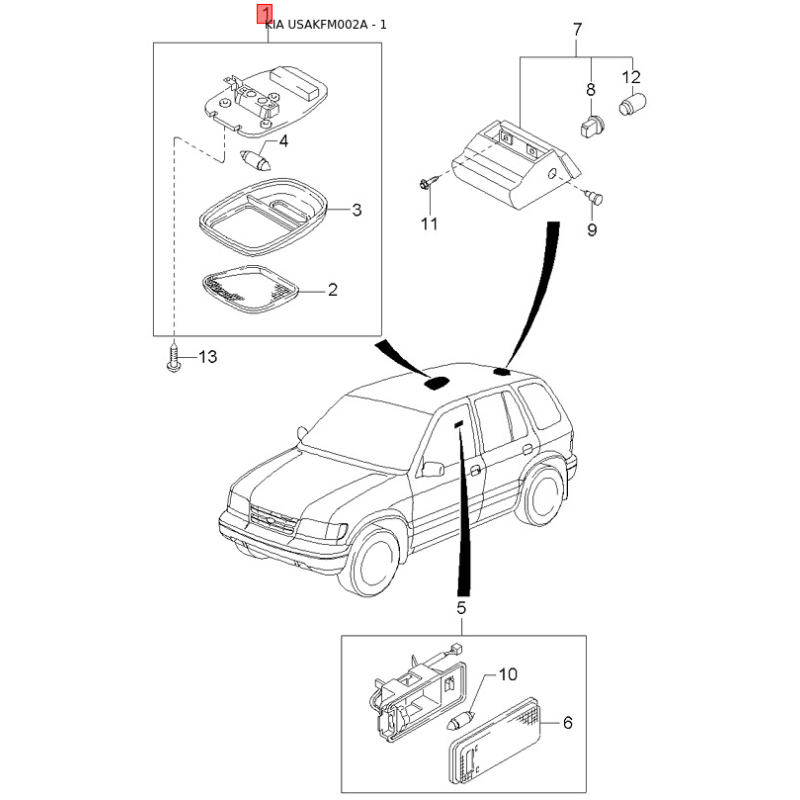 1
KIA USAKFM002A - 1

7
8
12
4
3
11
9
2
13
5
10
6