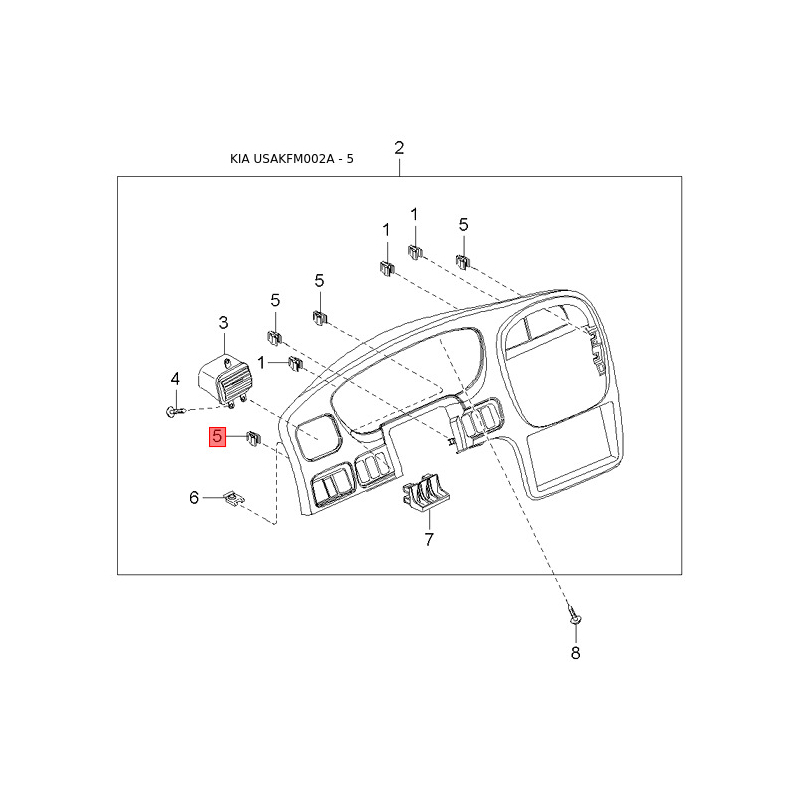 KIA USAKFM002A - 5

2

1
1
5
5
5
3
1
4
5
6
7
8