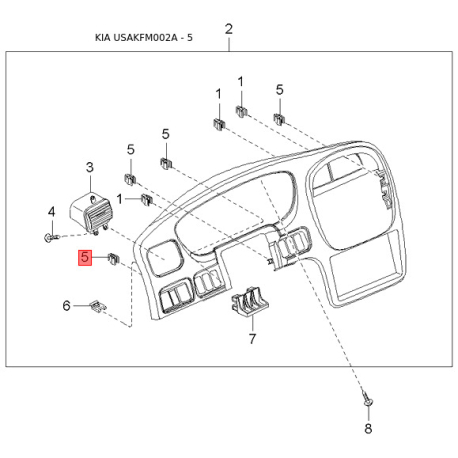 KIA USAKFM002A - 5

2

1

1

5

5

5

3

1

4

5

6

7

8